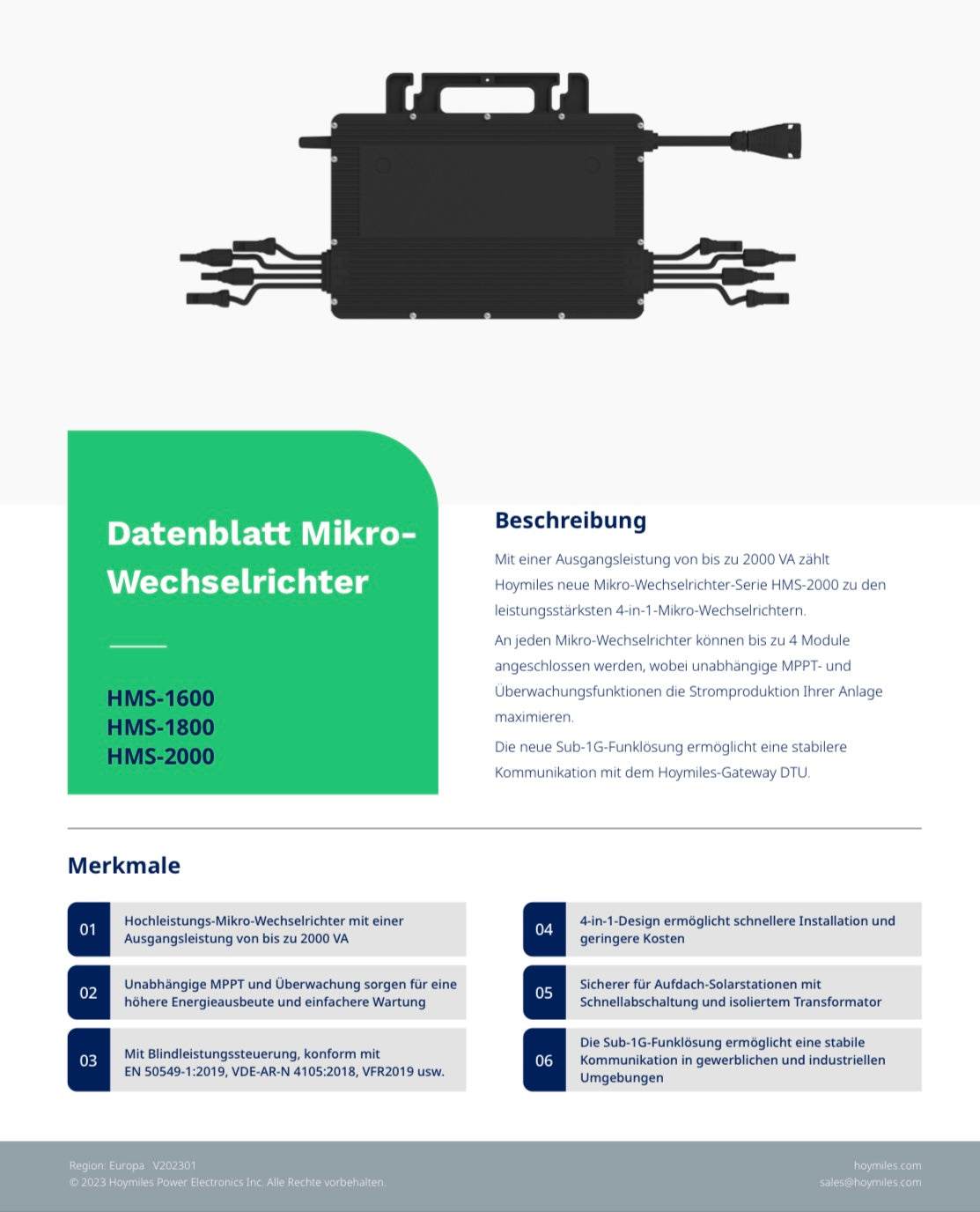 Datenblatt Mikro-Wechselrichter

HMS-1600
HMS-1800
HMS-2000

Beschreibung

Mit einer Ausgangsleistung von bis zu 2000 VA zählt Hoymiles neue Mikro-Wechselrichter-Serie HMS-2000 zu den leistungsstärksten 4-in-1-Mikro-Wechselrichtern.

An jeden Mikro-Wechselrichter können bis zu 4 Module angeschlossen werden, wobei unabhängige MPPT- und Überwachungsfunktionen die Stromproduktion Ihrer Anlage maximieren.

Die neue Sub-1G-Funklösung ermöglicht eine stabilere Kommunikation mit dem Hoymiles-Gateway DTU.

Merkmale

01 Hochleistungs-Mikro-Wechselrichter mit einer Ausgangsleistung von bis zu 2000 VA

02 Unabhängige MPPT und Überwachung sorgen für eine höhere Energieausbeute und einfachere Wartung

03 Mit Blindleistungssteuerung, konform mit EN 50549-1:2019, VDE-AR-N 4105:2018, VFR2019 usw.

04 4-in-1-Design ermöglicht schnellere Installation und geringere Kosten

05 Sicherer für Aufdach-Solarstationen mit Schnellabschaltung und isoliertem Transformator

06 Die Sub-1G-Funklösung ermöglicht eine stabile Kommunikation in gewerblichen und industriellen Umgebungen

Region: Europa V202301
© 2023 Hoymiles Power Electronics Inc. Alle Rechte vorbehalten.

hoymiles.com
sales@hoymiles.com