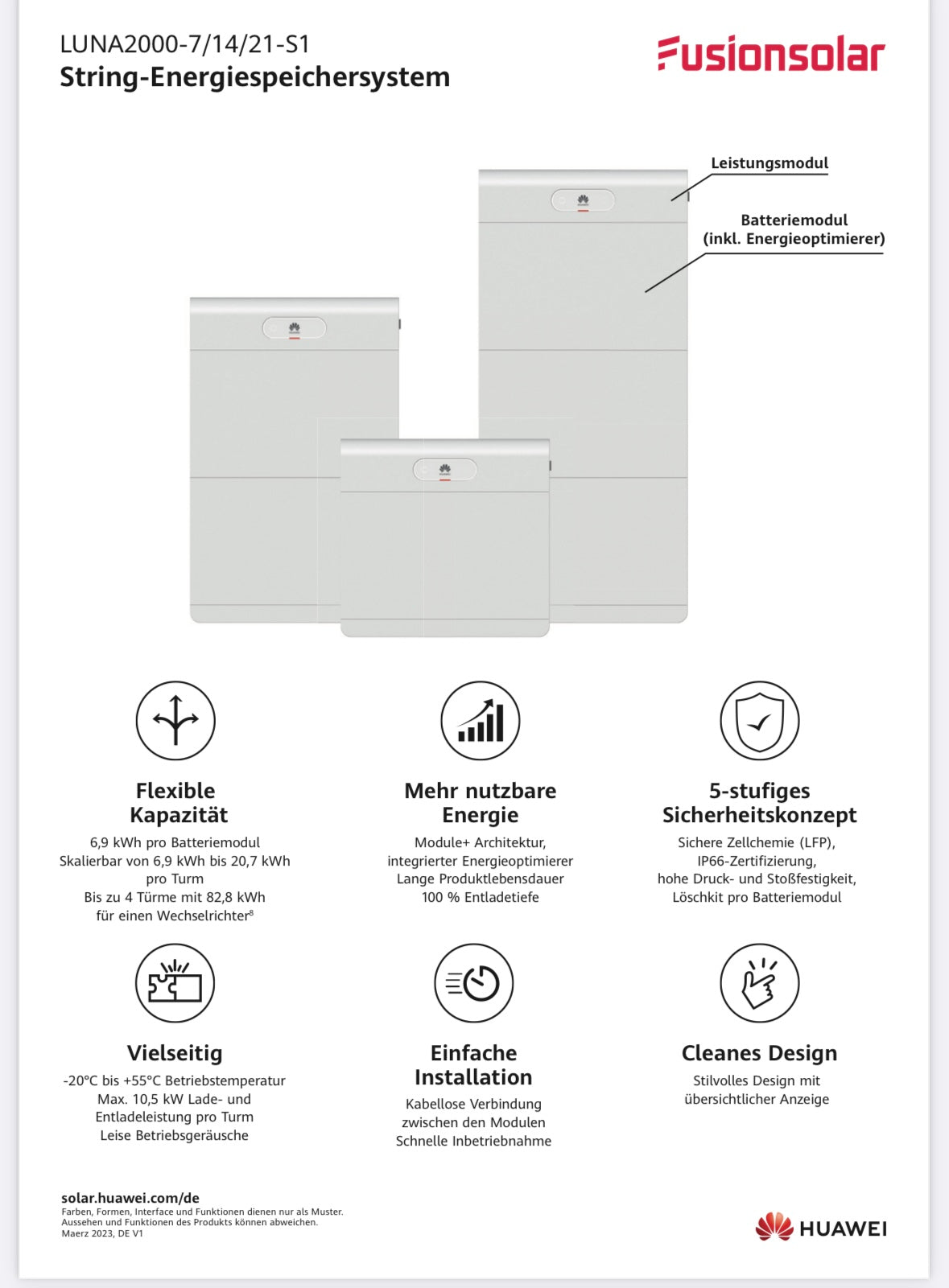 LUNA2000-7/14/21-S1
String-Energiespeichersystem

Fusionsolar

Leistungsmodul

Batteriemodul
(inkl. Energieoptimierer)

Flexible Kapazität
6,9 kWh pro Batteriemodul
Skalierbar von 6,9 kWh bis 20,7 kWh pro Turm
Bis zu 4 Türme mit 82,8 kWh für einen Wechselrichter$^8$

Mehr nutzbare Energie
Module+ Architektur, integrierter Energieoptimierer
Lange Produktlebensdauer
100 % Entladetiefe

5-stufiges Sicherheitskonzept
Sichere Zellchemie (LFP), IP66-Zertifizierung, hohe Druck- und Stoßfestigkeit, Löschkit pro Batteriemodul

Vielseitig
-20°C bis +55°C Betriebstemperatur
Max. 10,5 kW Lade- und Entladeleistung pro Turm
Leise Betriebsgeräusche

Einfache Installation
Kabellose Verbindung zwischen den Modulen
Schnelle Inbetriebnahme

Cleanes Design
Stilvolles Design mit übersichtlicher Anzeige

solar.huawei.com/de
Farben, Formen, Interface und Funktionen dienen nur als Muster.
Aussehen und Funktionen des Produkts können abweichen.
Maerz 2023, DE V1

HUAWEI