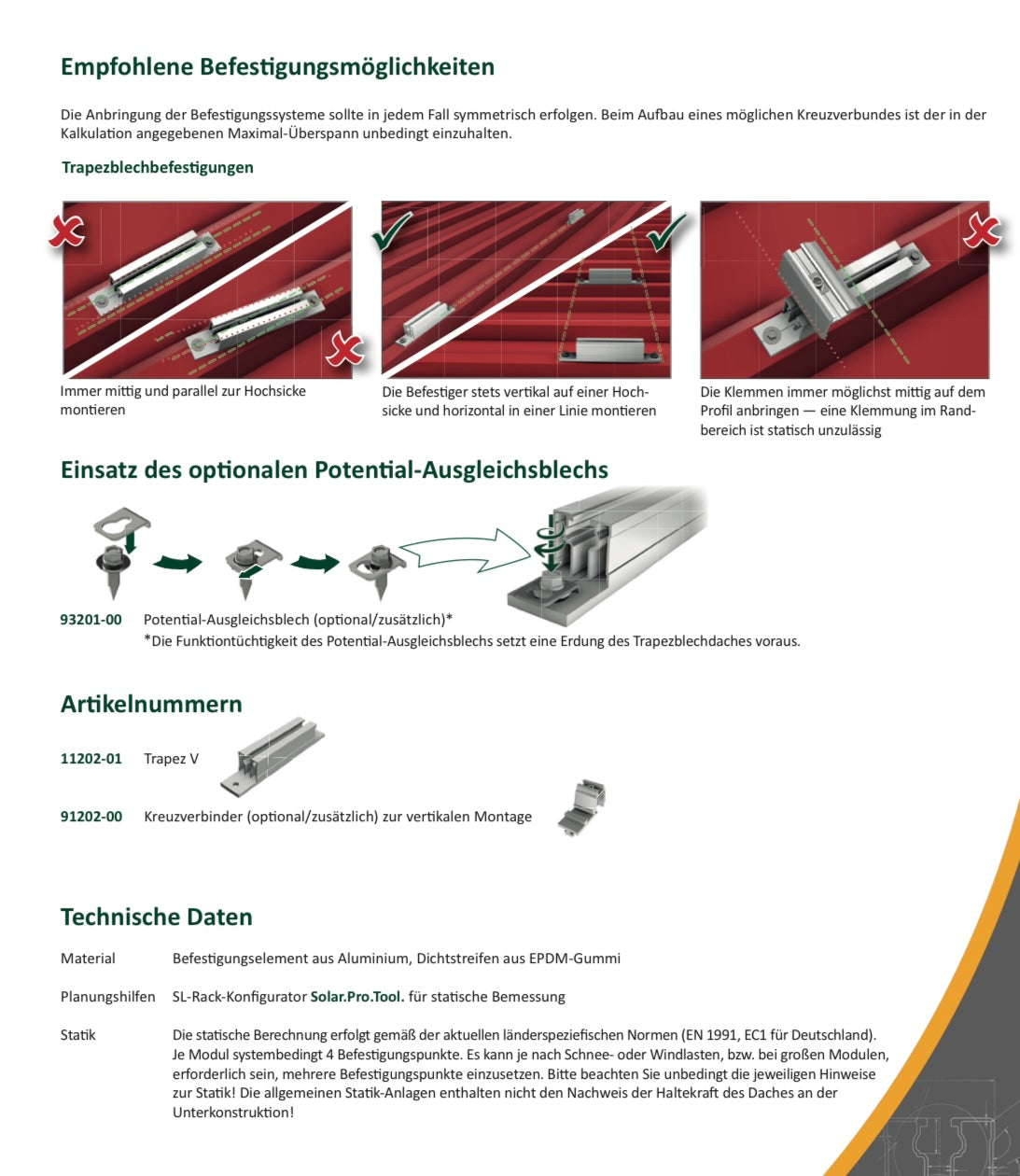 Empfohlene Befestigungsmöglichkeiten

Die Anbringung der Befestigungssysteme sollte in jedem Fall symmetrisch erfolgen. Beim Aufbau eines möglichen Kreuzverbundes ist der in der Kalkulation angegebenen Maximal-Überspann unbedingt einzuhalten.

Trapezblechbefestigungen

Immer mittig und parallel zur Hochsicke montieren

Die Befestiger stets vertikal auf einer Hochsicke und horizontal in einer Linie montieren

Die Klemmen immer möglichst mittig auf dem Profil anbringen — eine Klemmung im Randbereich ist statisch unzulässig

Einsatz des optionalen Potential-Ausgleichsblechs

93201-00 Potential-Ausgleichsblech (optional/zusätzlich)*
*Die Funktiontüchtigkeit des Potential-Ausgleichsblechs setzt eine Erdung des Trapezblechdaches voraus.

Artikelnummern

11202-01 Trapez V

91202-00 Kreuzverbinder (optional/zusätzlich) zur vertikalen Montage

Technische Daten

Material Befestigungselement aus Aluminium, Dichtstreifen aus EPDM-Gummi

Planungshilfen SL-Rack-Konfigurator Solar.Pro.Tool. für statische Bemessung

Statik Die statische Berechnung erfolgt gemäß der aktuellen länderspeziefischen Normen (EN 1991, EC1 für Deutschland). Je Modul systembedingt 4 Befestigungspunkte. Es kann je nach Schnee- oder Windlasten, bzw. bei großen Modulen, erforderlich sein, mehrere Befestigungspunkte einzusetzen. Bitte beachten Sie unbedingt die jeweiligen Hinweise zur Statik! Die allgemeinen Statik-Anlagen enthalten nicht den Nachweis der Haltekraft des Daches an der Unterkonstruktion!