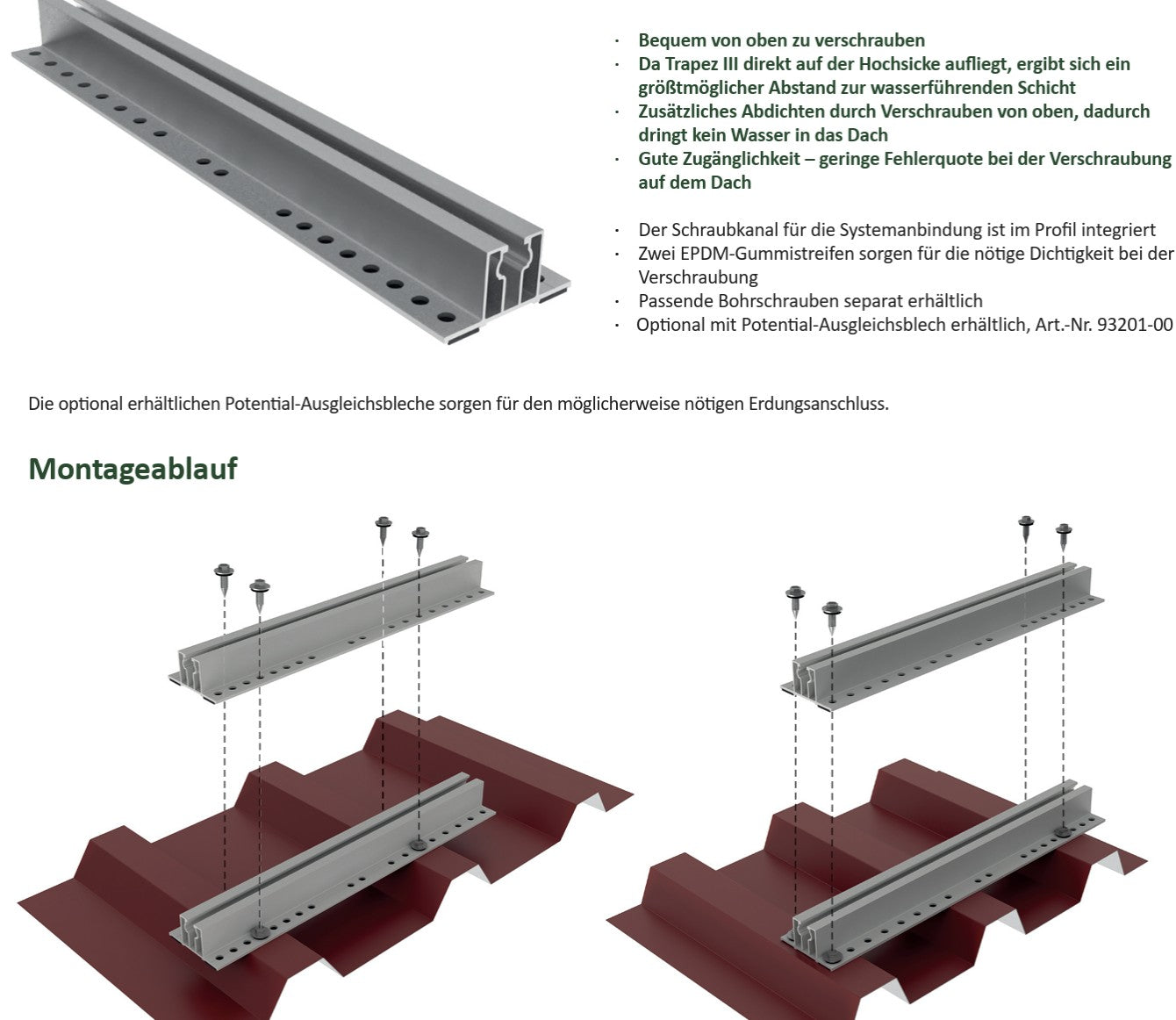 · Bequem von oben zu verschrauben
· Da Trapez III direkt auf der Hochsicke aufliegt, ergibt sich ein größtmöglicher Abstand zur wasserführenden Schicht
· Zusätzliches Abdichten durch Verschrauben von oben, dadurch dringt kein Wasser in das Dach
· Gute Zugänglichkeit – geringe Fehlerquote bei der Verschraubung auf dem Dach

· Der Schraubkanal für die Systemanbindung ist im Profil integriert
· Zwei EPDM-Gummistreifen sorgen für die nötige Dichtigkeit bei der Verschraubung
· Passende Bohrschrauben separat erhältlich
· Optional mit Potential-Ausgleichsblech erhältlich, Art.-Nr. 93201-00

Die optional erhältlichen Potential-Ausgleichsbleche sorgen für den möglicherweise nötigen Erdungsanschluss.

Montageablauf